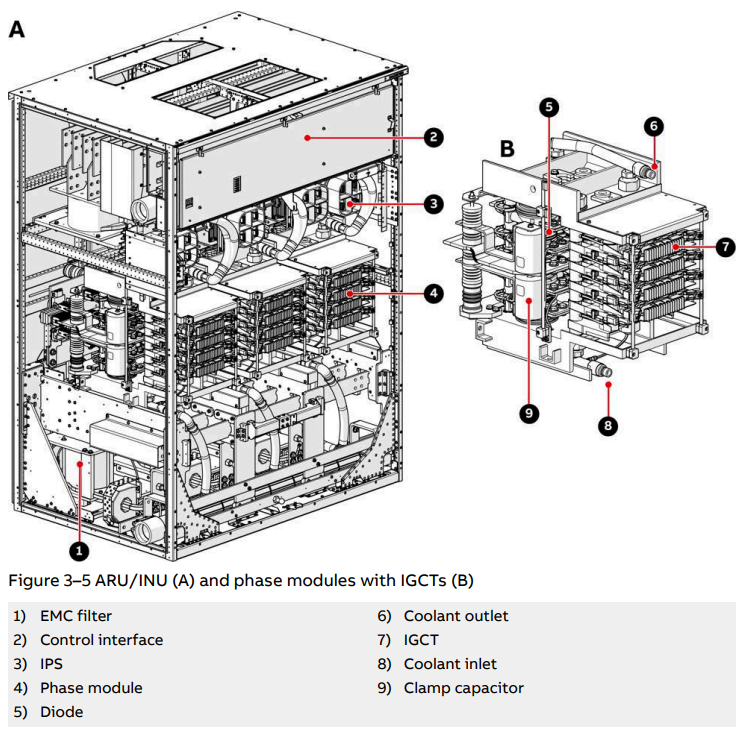 A

2

3

4

1

B

5

6

7

9

8

Figure 3–5 ARU/INU (A) and phase modules with IGCTs (B)

1) EMC filter
2) Control interface
3) IPS
4) Phase module
5) Diode

6) Coolant outlet
7) IGCT
8) Coolant inlet
9) Clamp capacitor